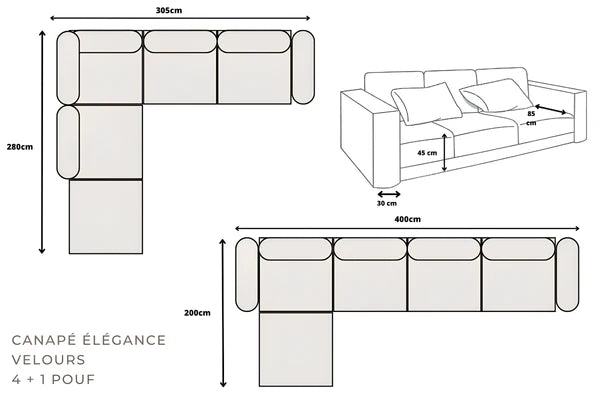 305cm

280cm

85 cm

45 cm

30 cm

400cm

200cm

CANAPÉ ÉLÉGANCE
VELOURS
4 + 1 POUF